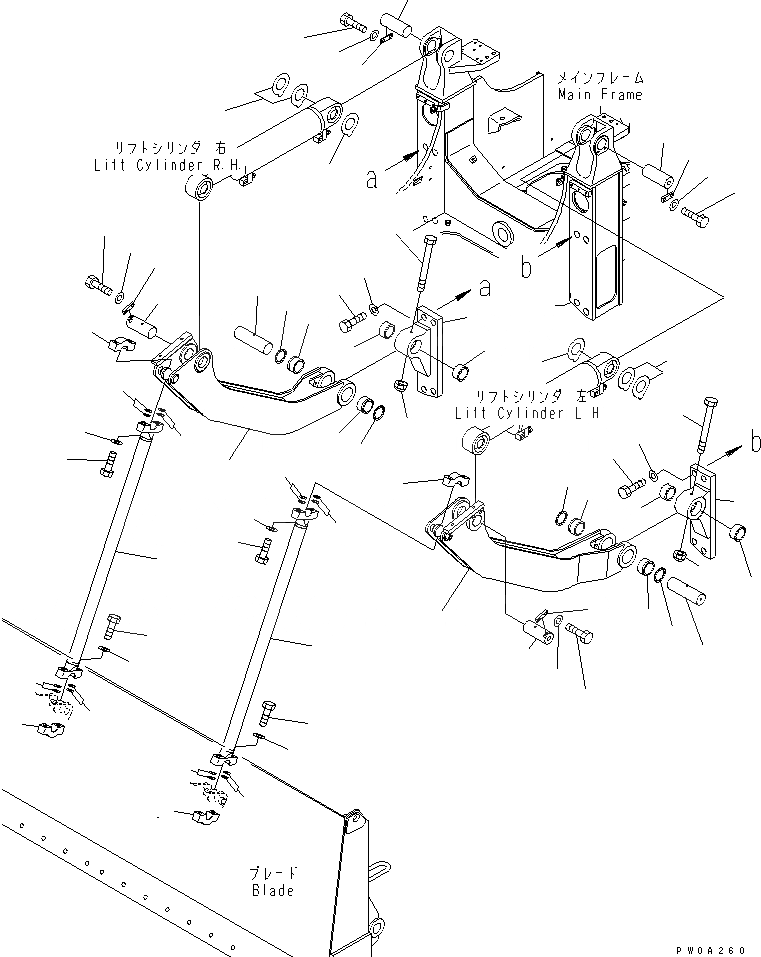 メインフレーム
Main Frame

リフトシリンダ 右
Lift Cylinder R.H.

a

b

a

リフトシリンダ 左
Lift Cylinder L H

b

ブレード
Blade

PW0A260