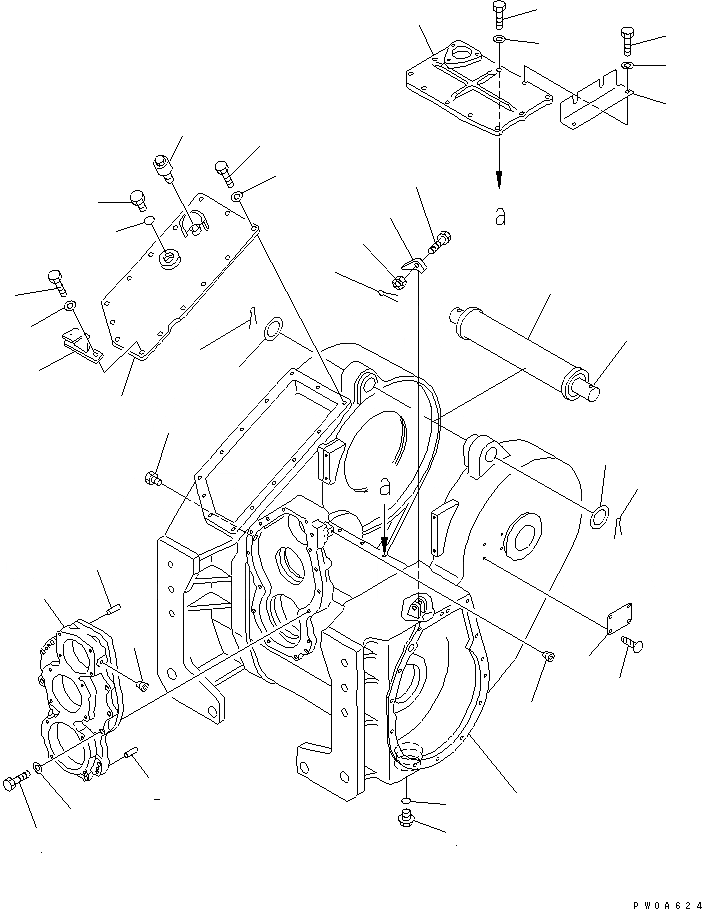 a

a

PW0A624