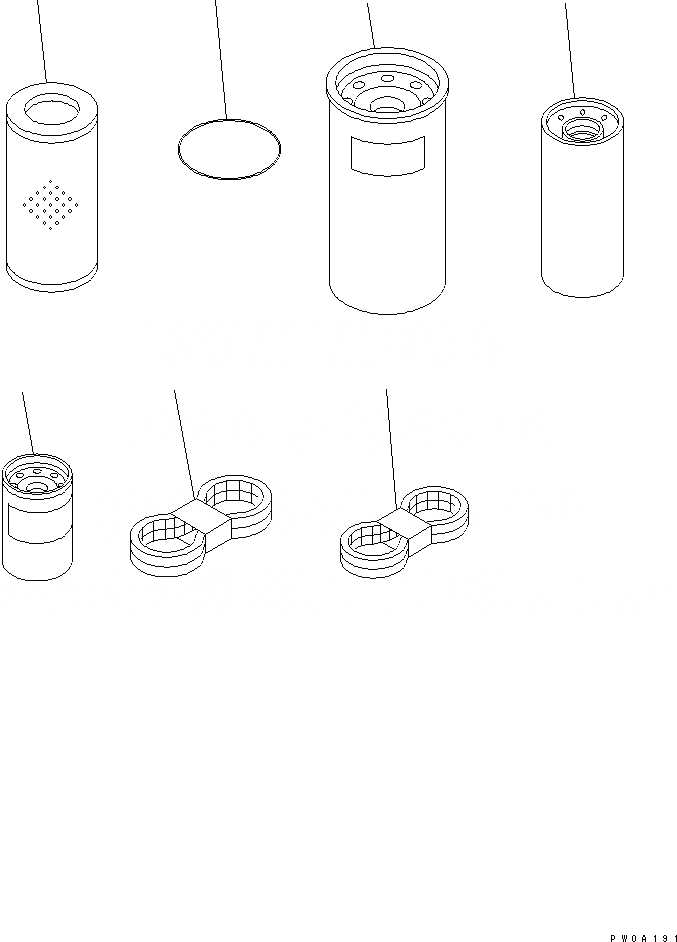 PW0A191