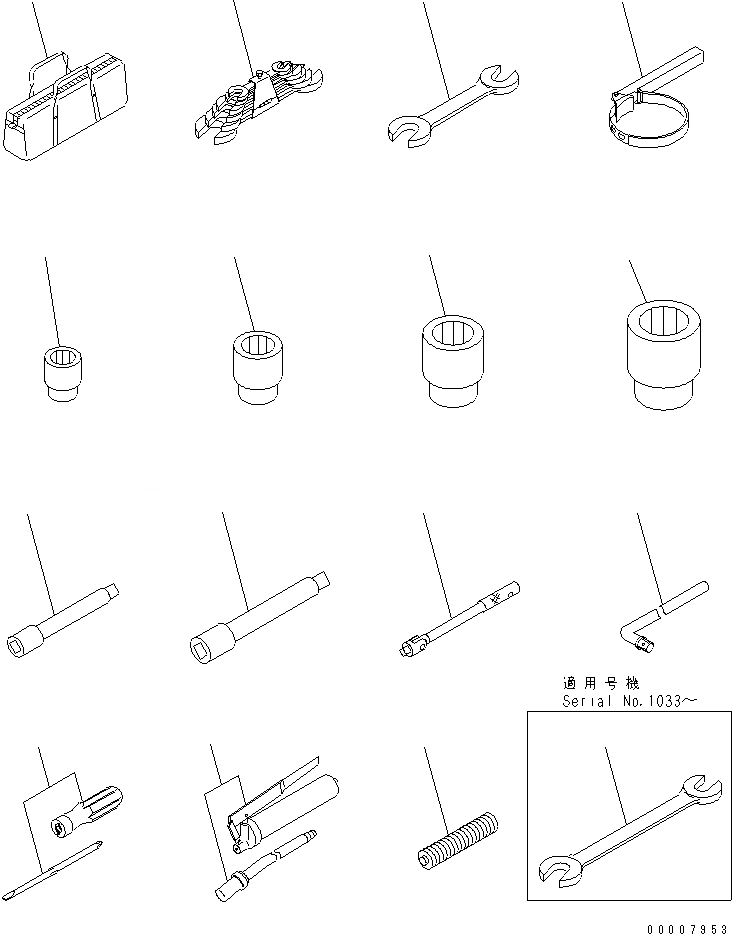 適用号機
Serial No.1033～

00007953