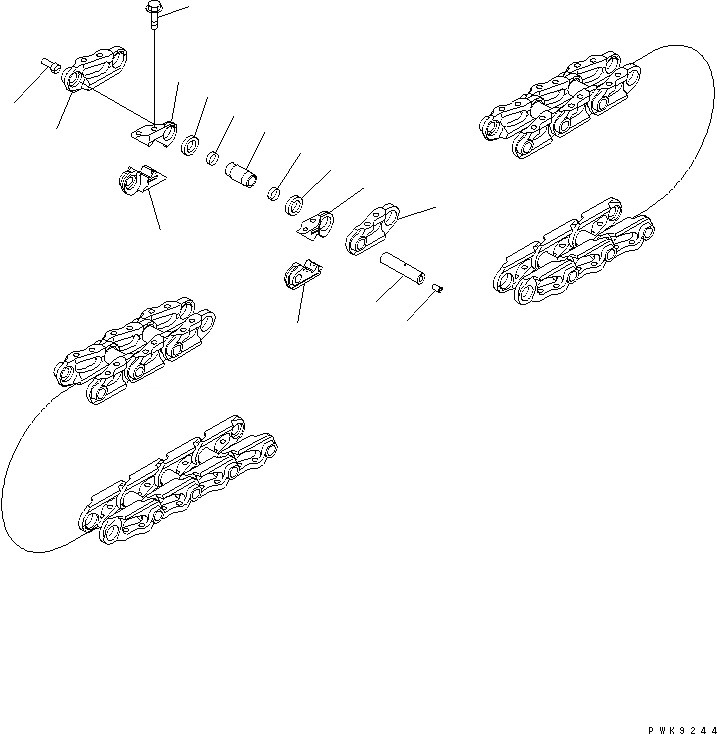 PWK9244