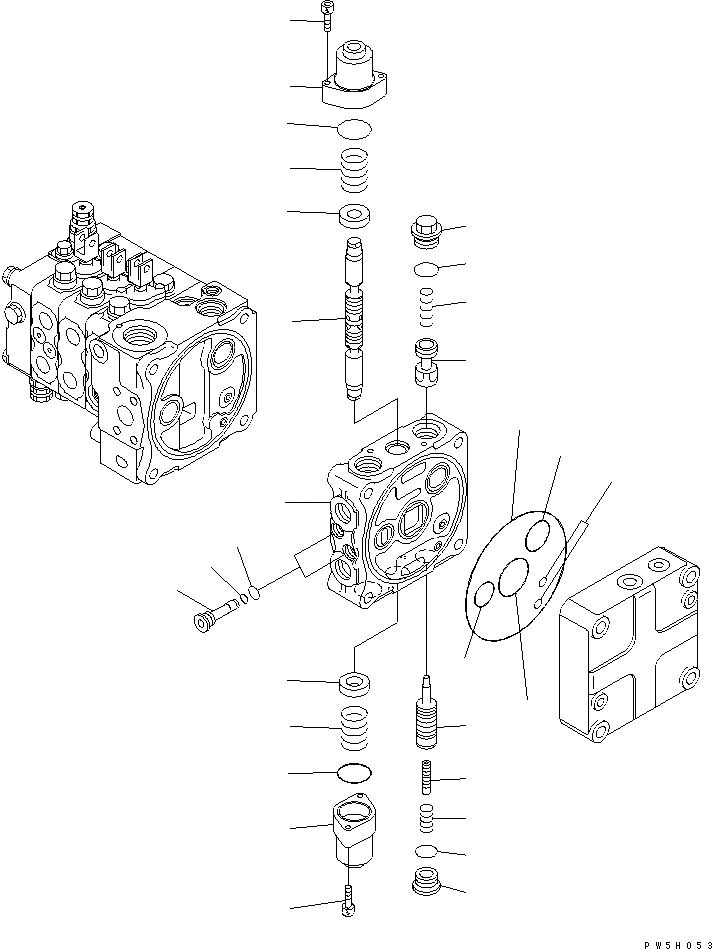 PW5H053