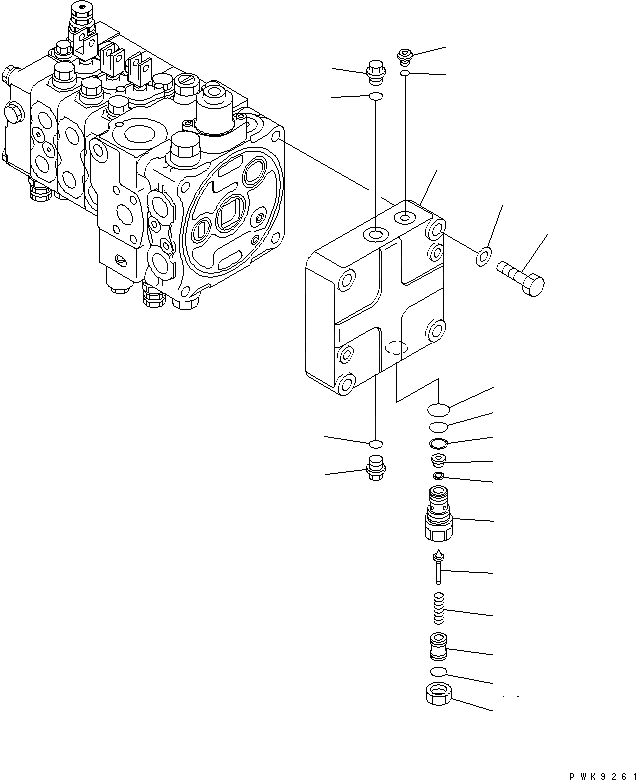 PWK9261