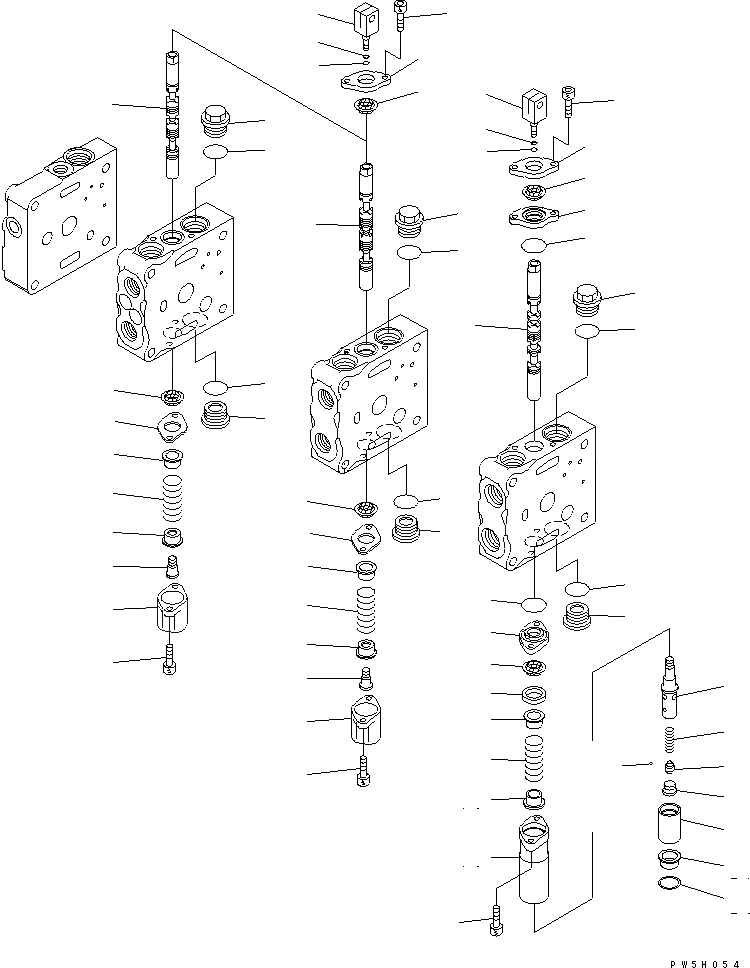 PW5H054