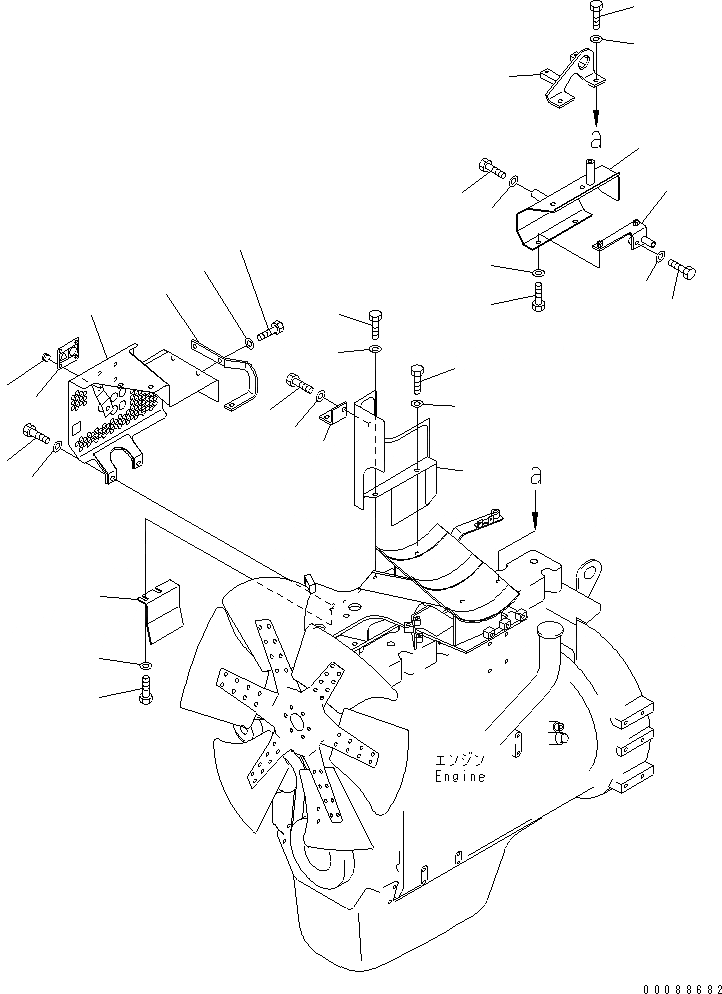 a

a

エンジン
Engine

00088682