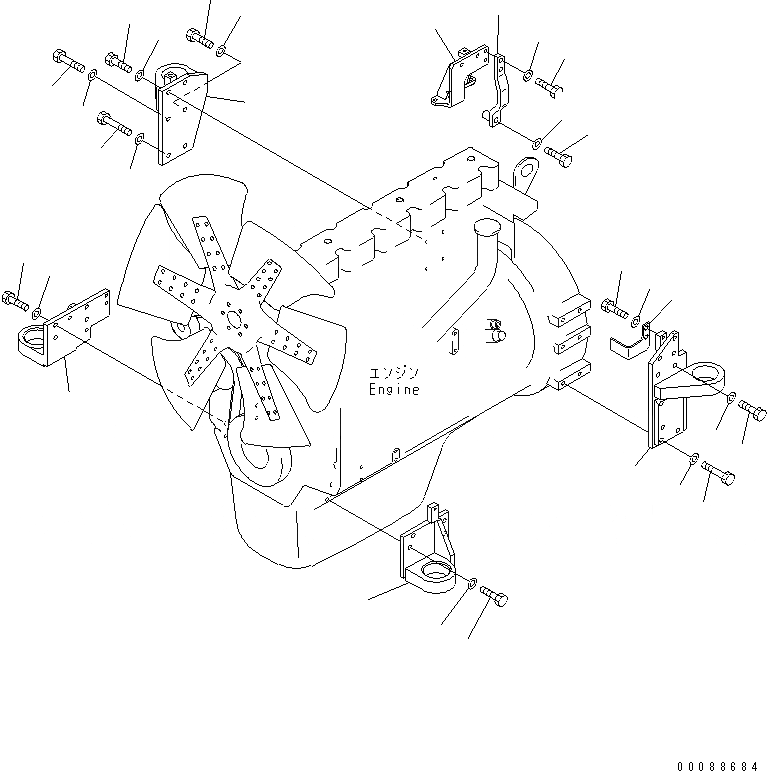 エンジン
Engine

00088684