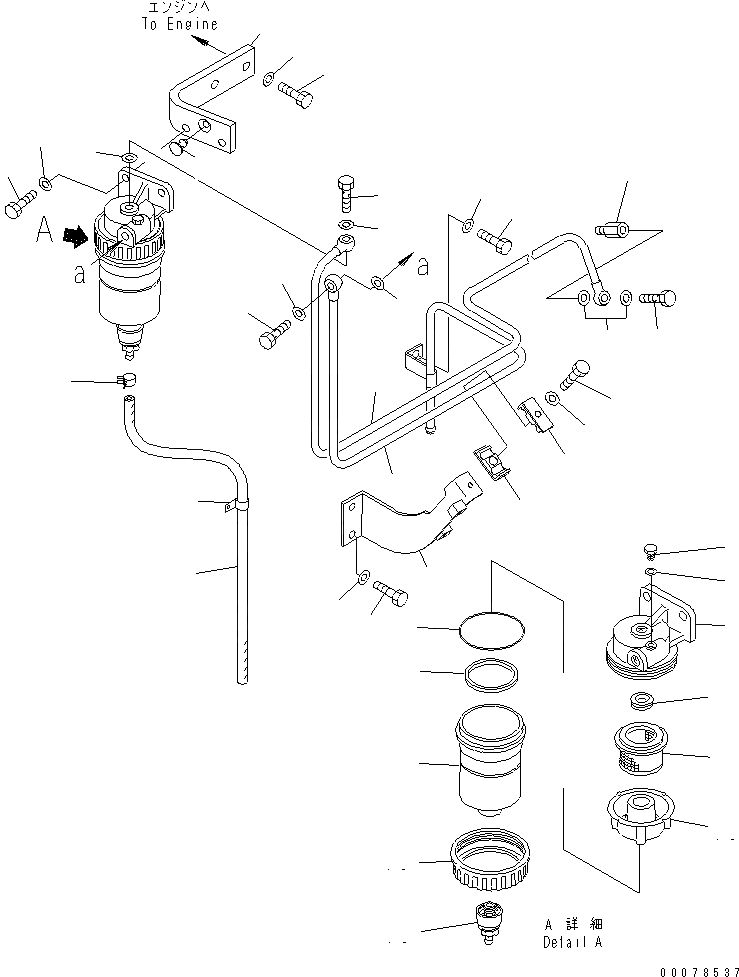 エンジンへ
To Engine

A

a

a

A 詳細
Detail A

00078537