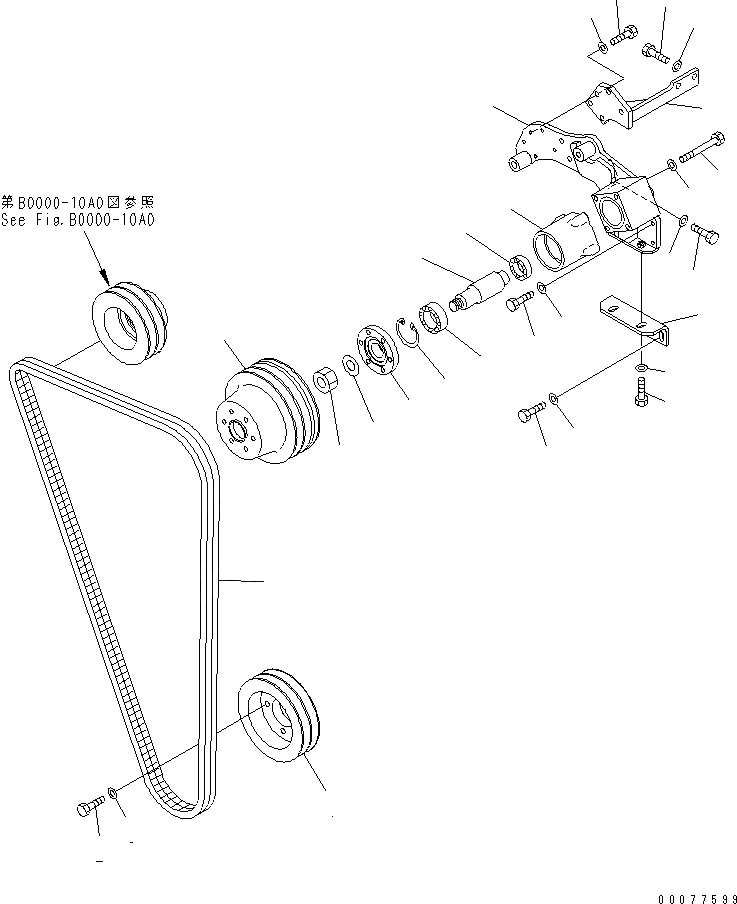 第B0000-10A0図参照
See Fig.B0000-10A0

00077599