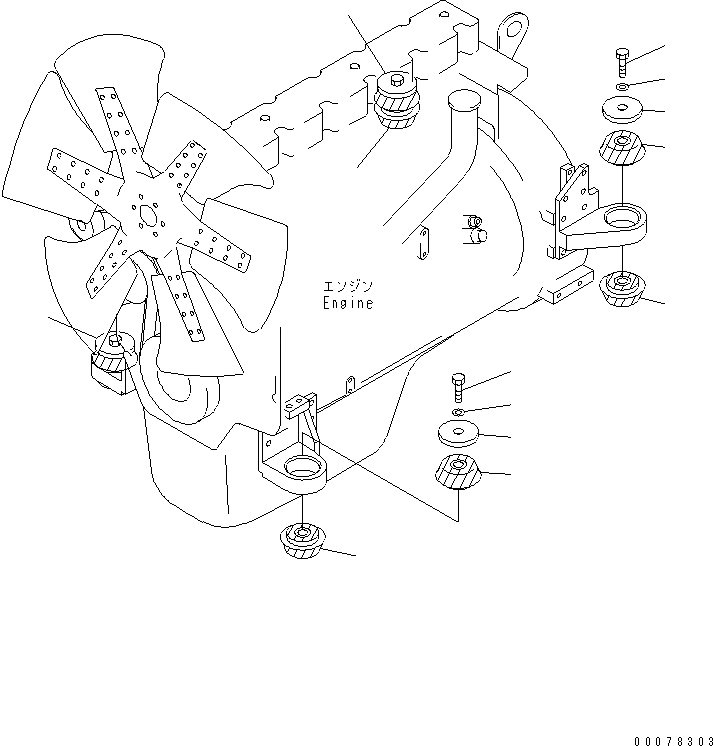 エンジン
Engine

00078303