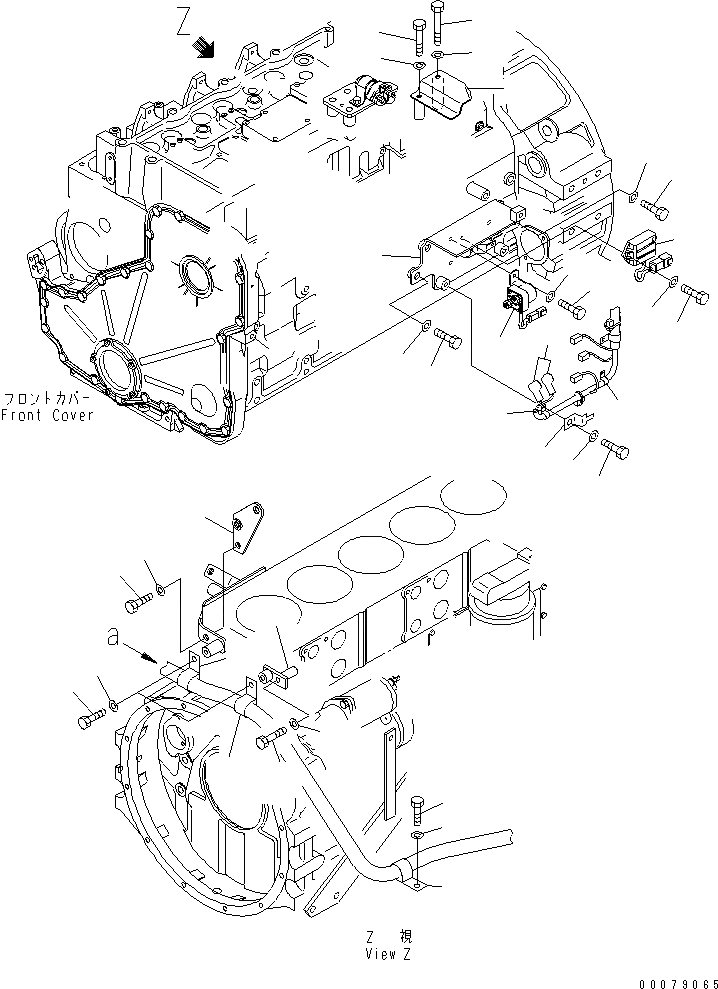 Z

フロントカバー
Front Cover

a

Z 視
View Z

00079065