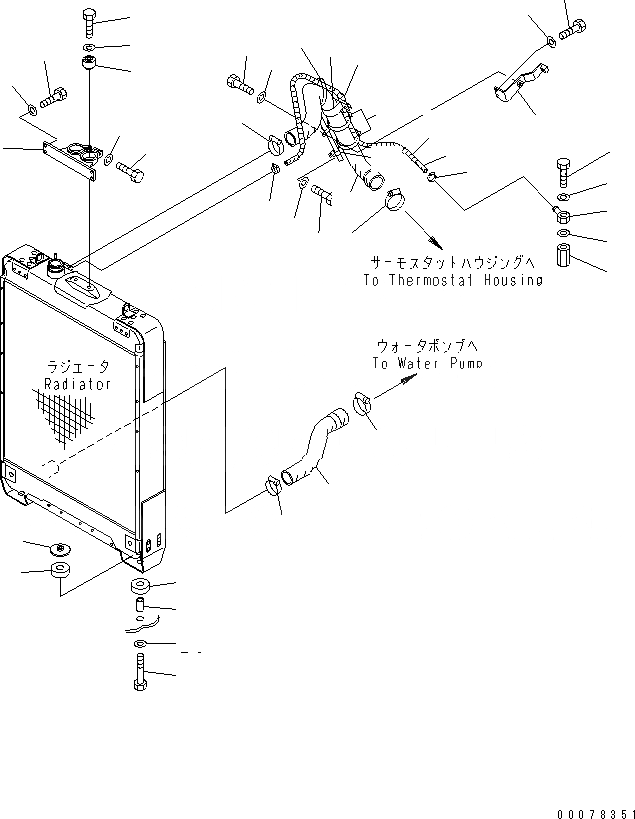 サーモスタットハウジングへ
To Thermostat Housing

ウォータポンプへ
To Water Pump

ラジエータ
Radiator

00078351