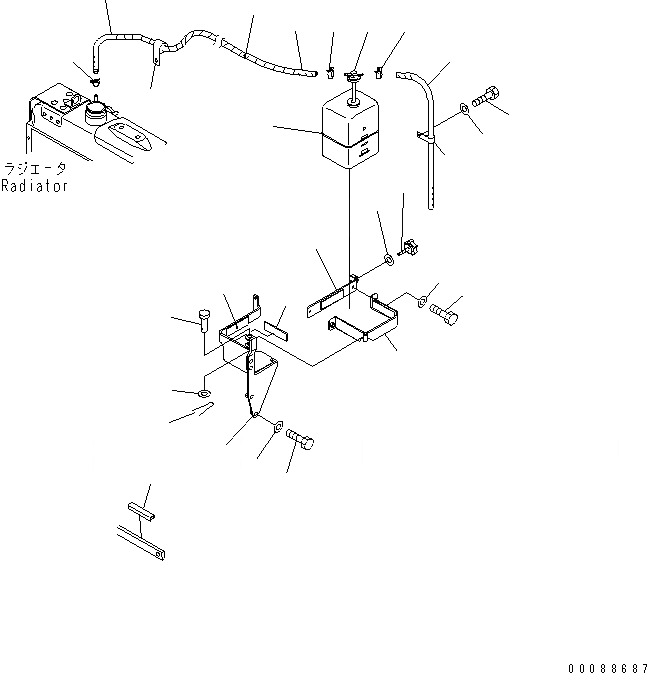 ラジエータ
Radiator

00088687