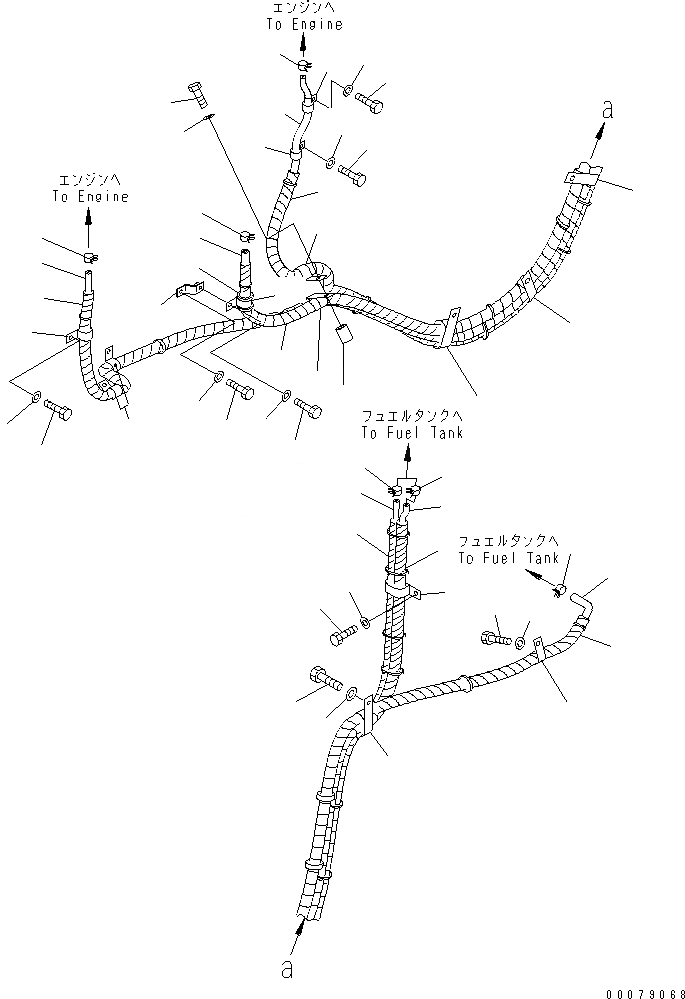 エンジンへ
To Engine

a

エンジンへ
To Engine

フュエルタンクへ
To Fuel Tank

フュエルタンクへ
To Fuel Tank

a

00079068