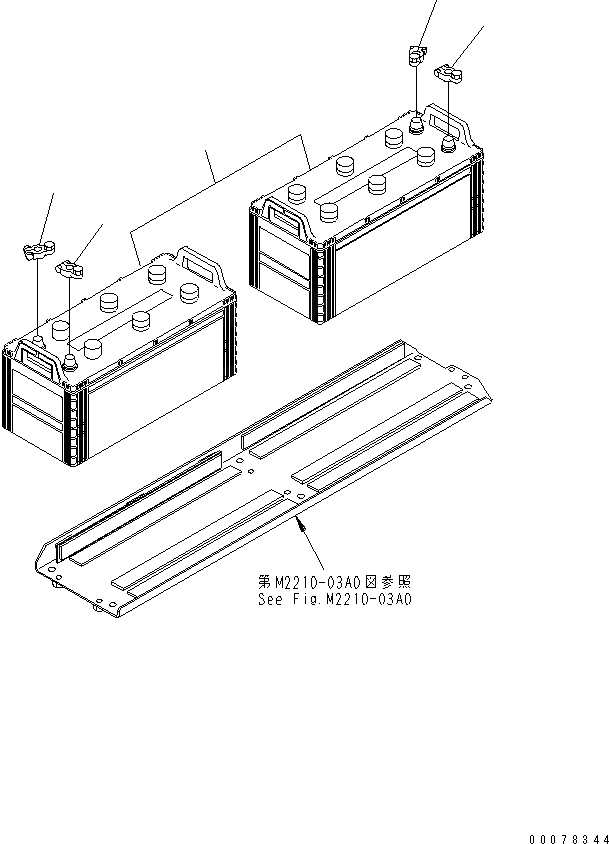 第M2210-03A0図参照
See Fig.M2210-03A0

00078344