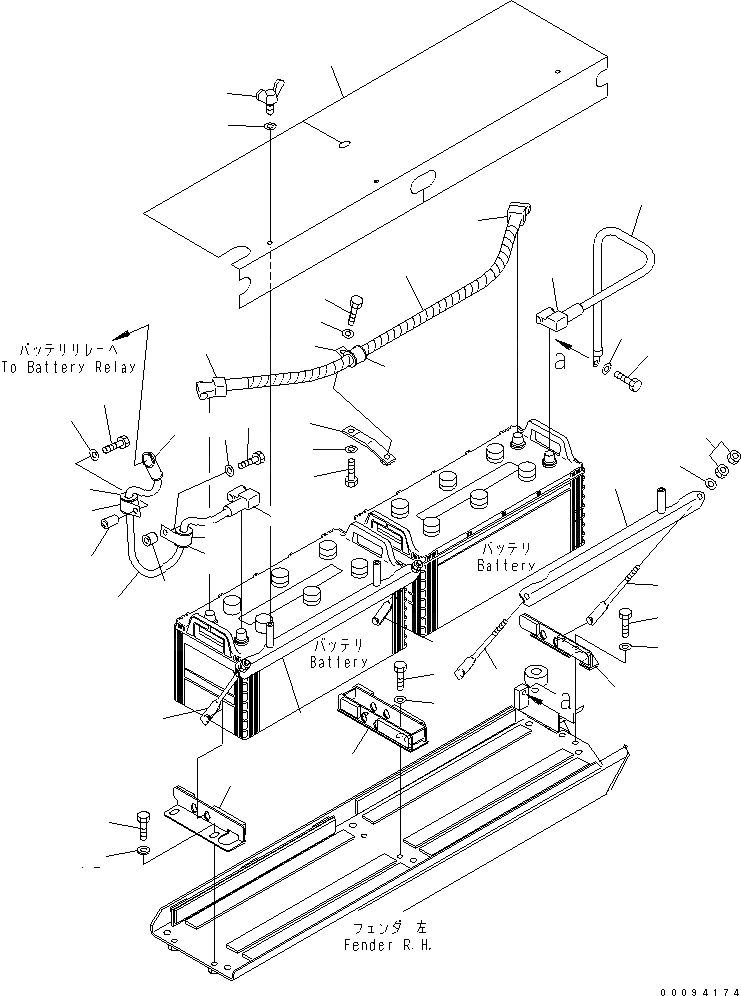 バッテリリレーへ
To Battery Relay

a

バッテリ
Battery

バッテリ
Battery

a

フェンダ 左
Fender R.H.

00094174