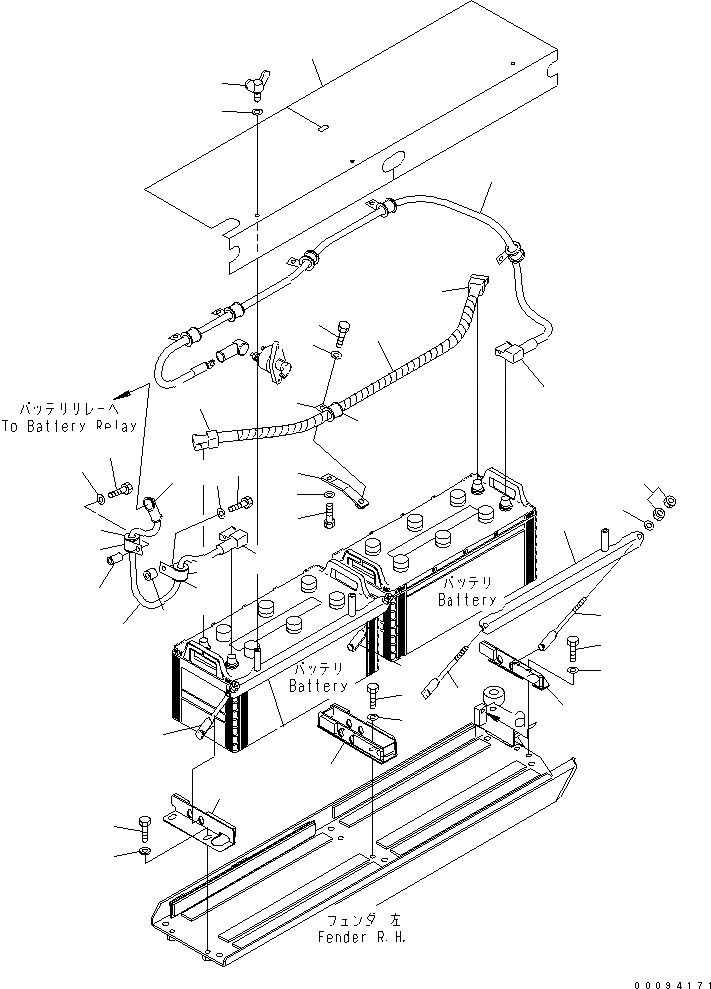 バッテリリレーへ
To Battery Relay

バッテリ
Battery

バッテリ
Battery

フェンダ 左
Fender R.H.

00094171