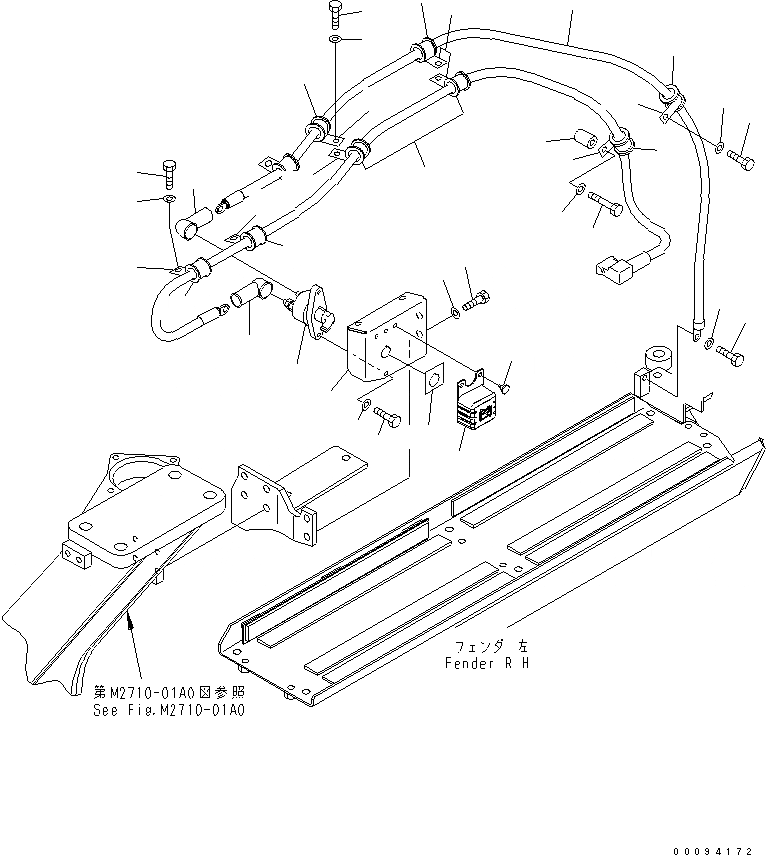 フェンダ 左
Fender R H

第M2710-01A0図参照
See Fig.M2710-01A0

00094172