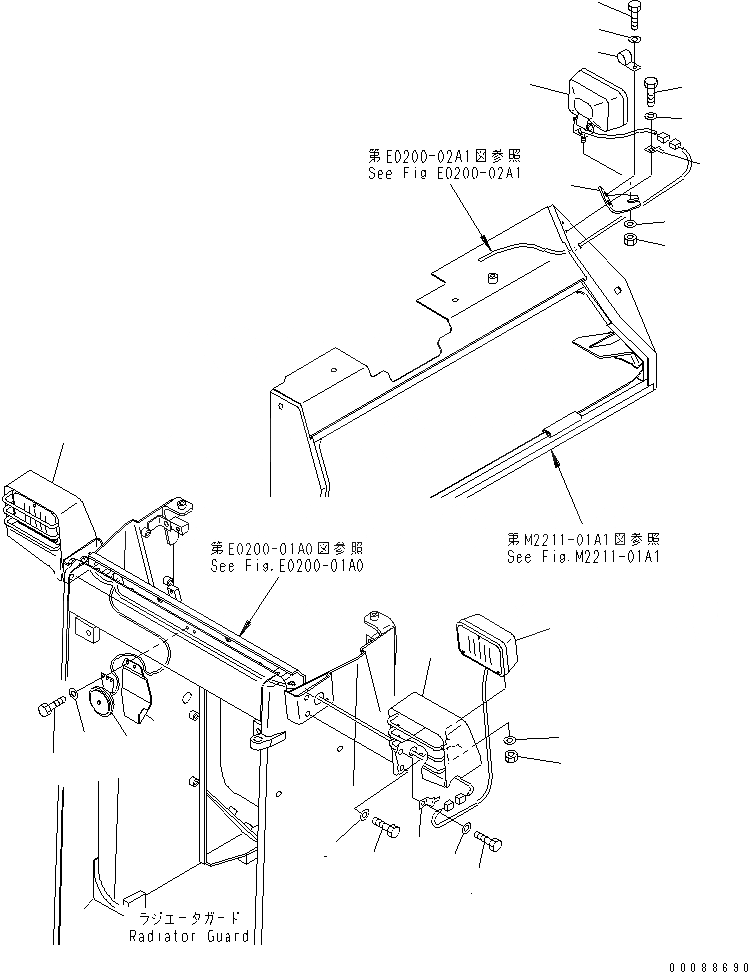 第E0200-02A1図参照
See Fig E0200-02A1

第M2211-01A1図参照
See Fig.M2211-01A1

第E0200-01A0図参照
See Fig.E0200-01A0

ラジエータガード
Radiator Guard

00088690