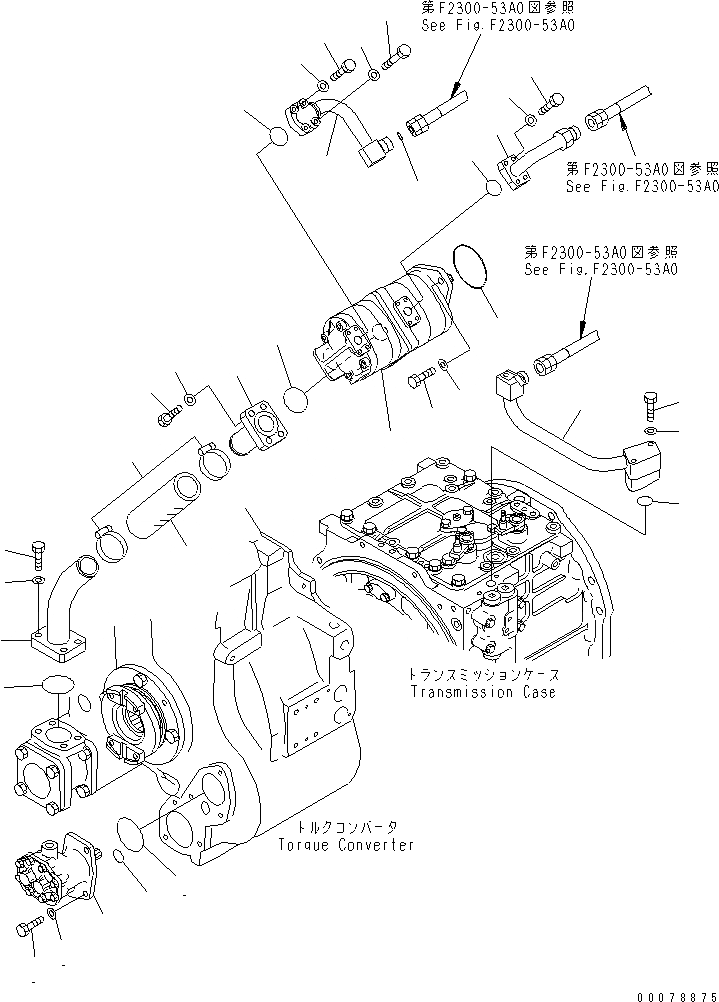 第F2300-53A0図参照
See Fig.F2300-53A0

第F2300-53A0図参照
See Fig.F2300-53A0

第F2300-53A0図参照
See Fig.F2300-53A0

トランスミッションケース
Transmission Case

トルクコンバータ
Torque Converter

00078875