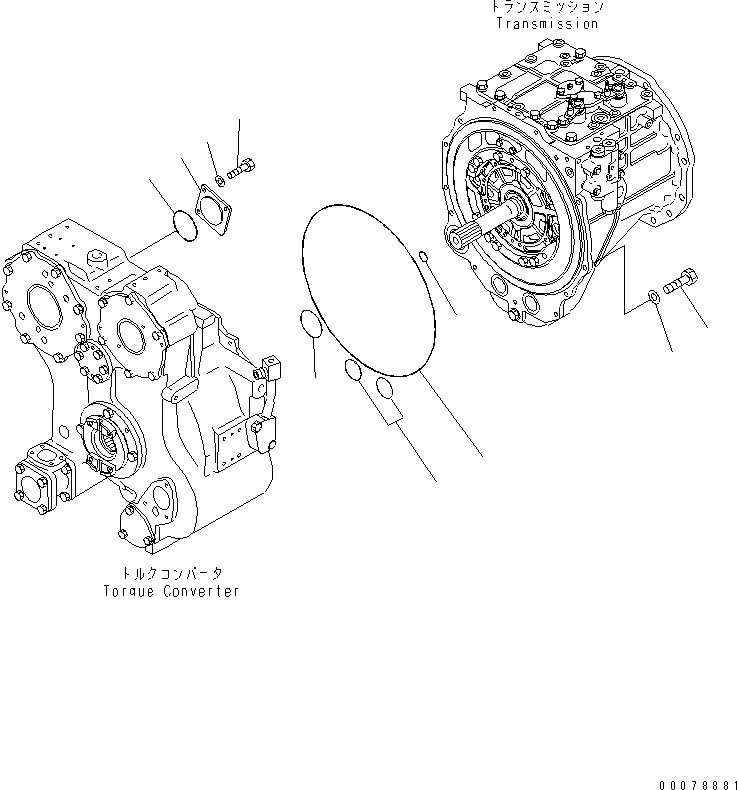 トランスミッション
Transmission

トルクコンバータ
Torque Converter

00078881