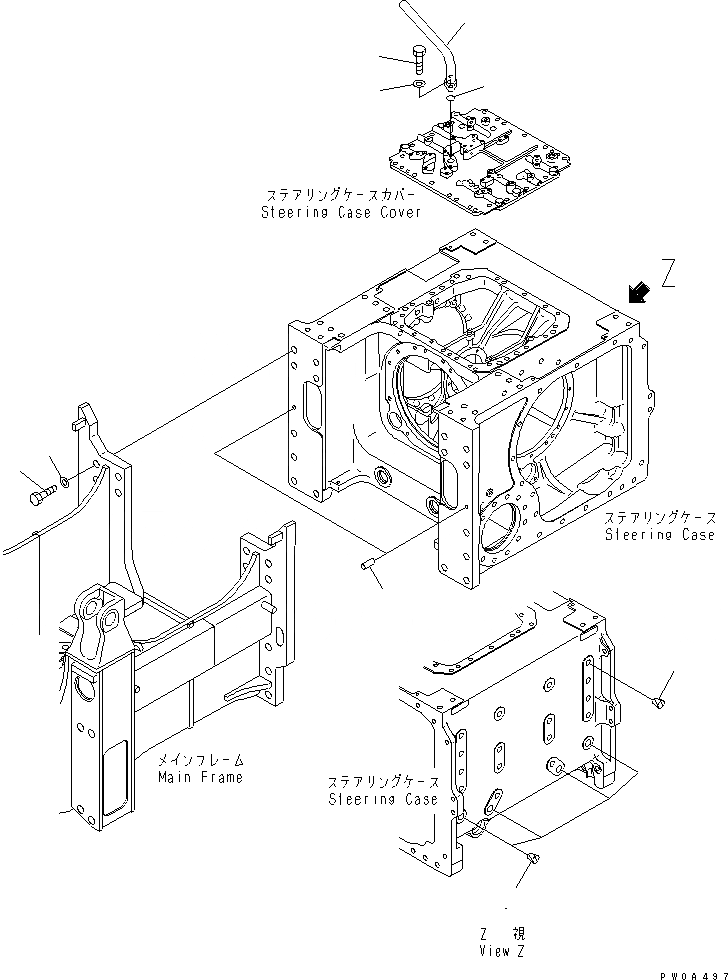 ステアリングケースカバー
Steering Case Cover

Z

ステアリングケース
Steering Case

メインフレーム
Main Frame

ステアリングケース
Steering Case

Z 視
View Z

PW0A497