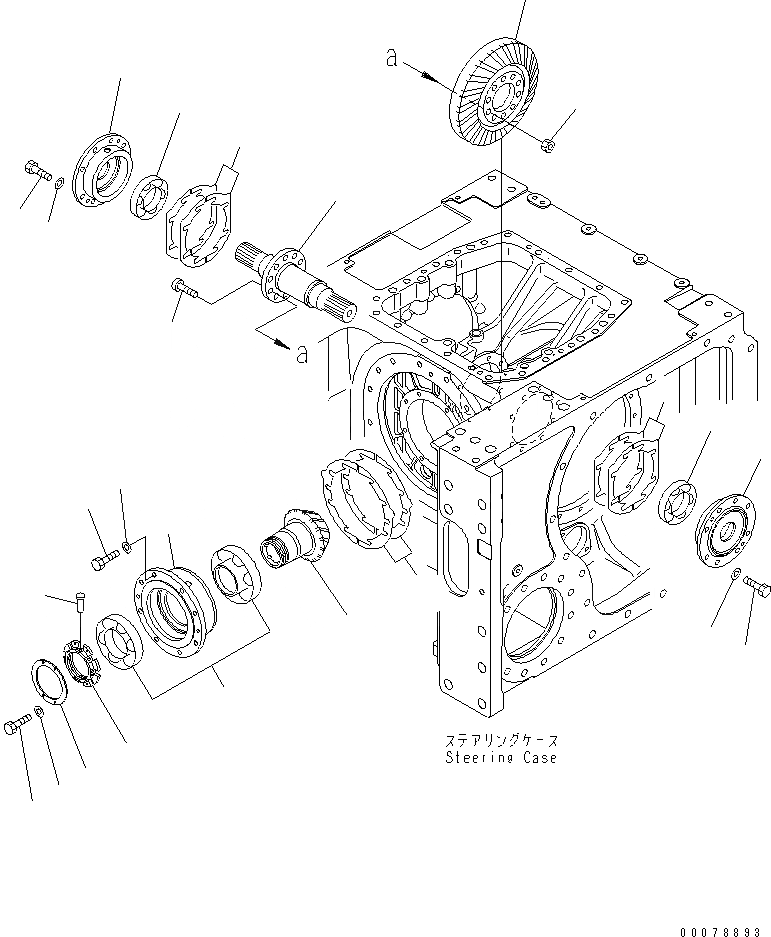 a

a

ステアリングケース
Steering Case

00078893