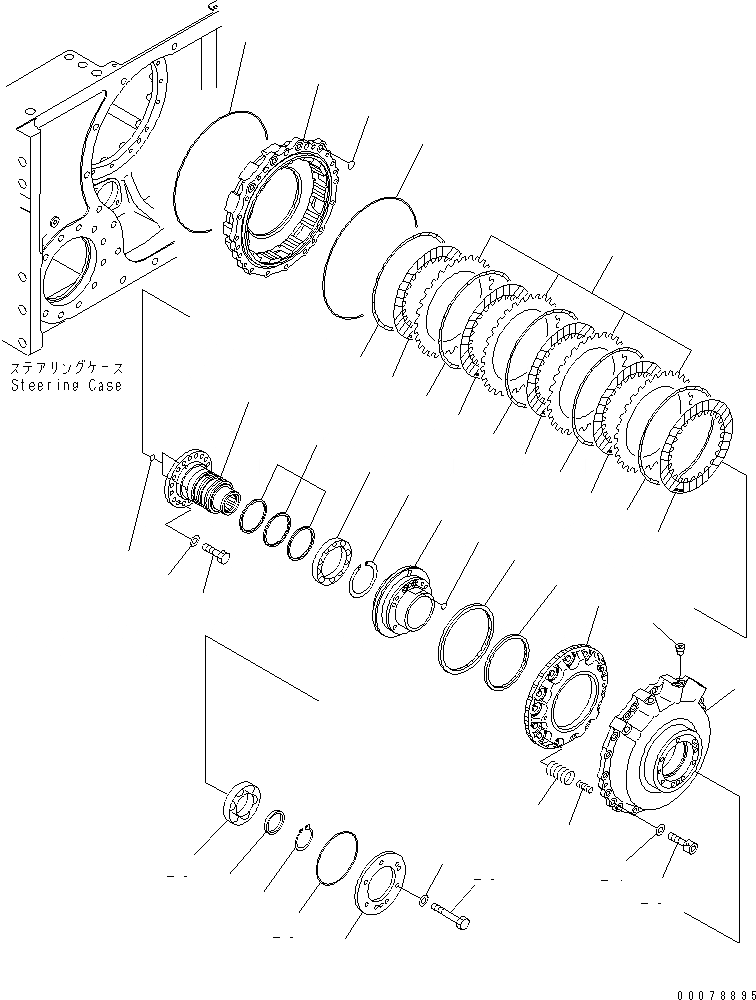 ステアリングケース
Steering Case

00078895