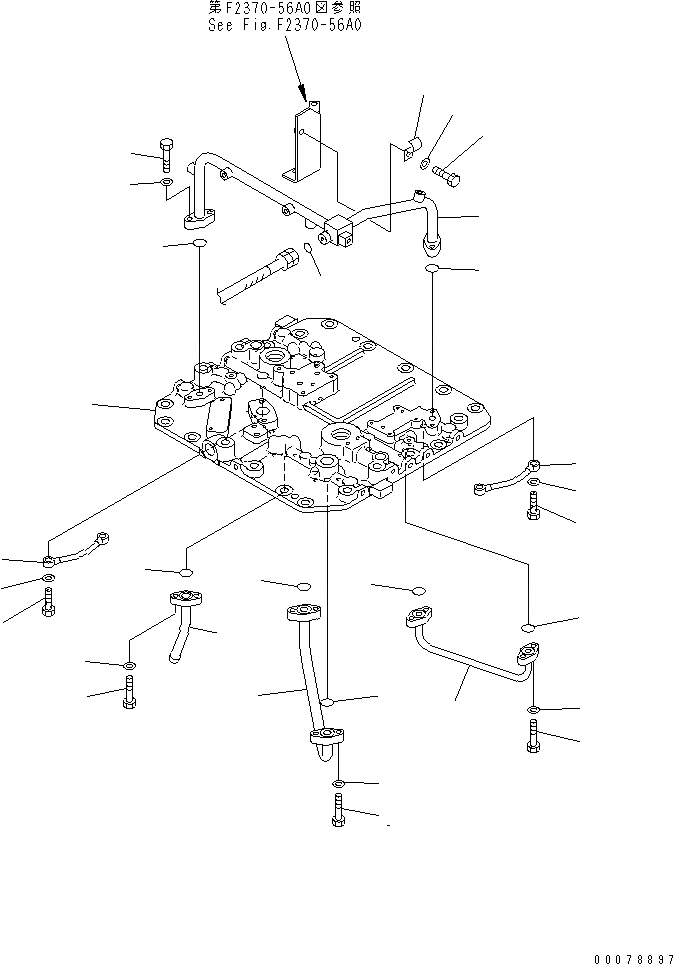 第F2370-56A0図参照
See Fig.F2370-56A0

00078897