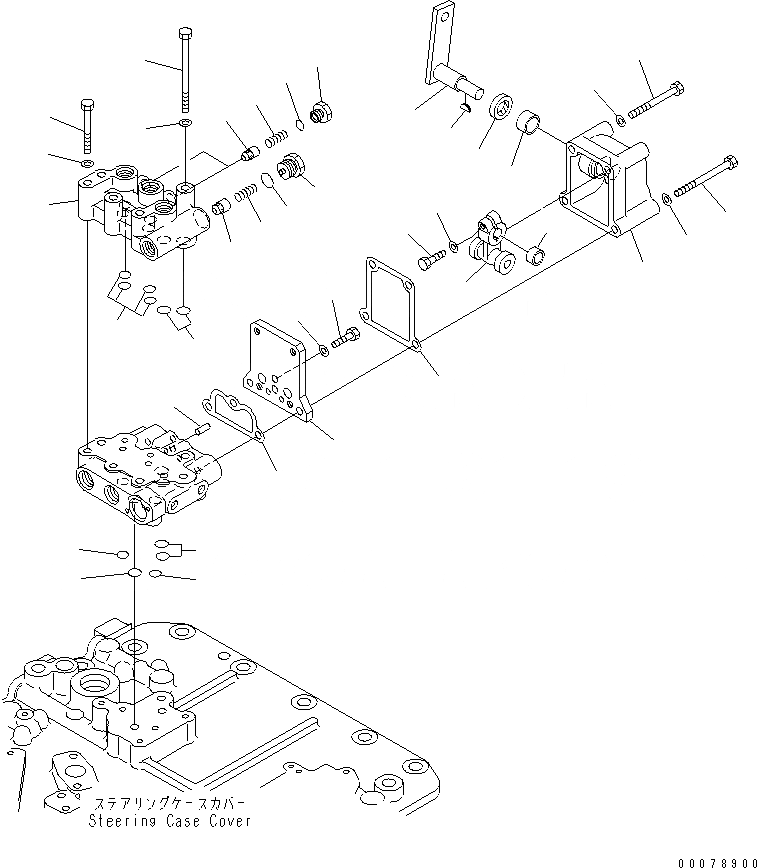 ステアリングケースカバー
Steering Case Cover

00078900