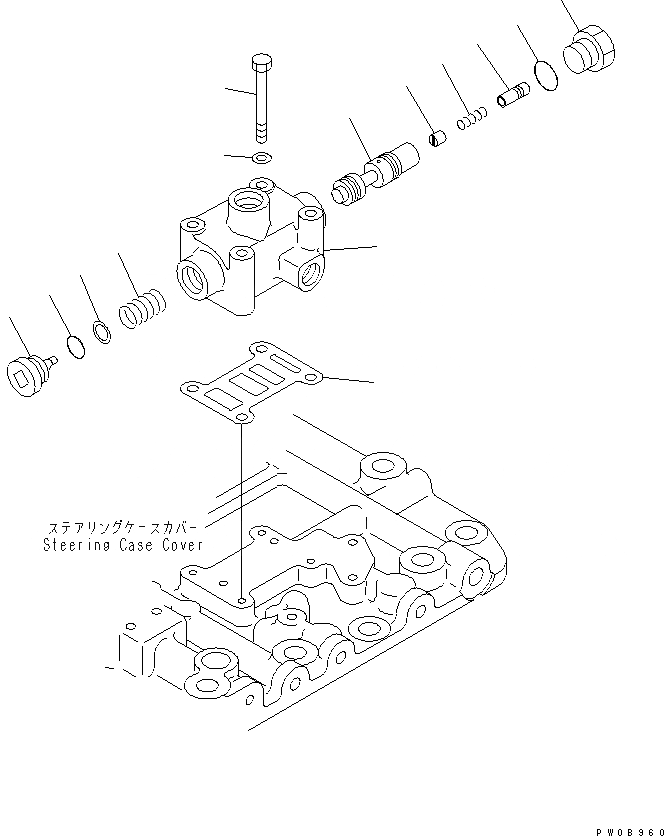 ステアリングケースカバー
Steering Case Cover

PW0B960