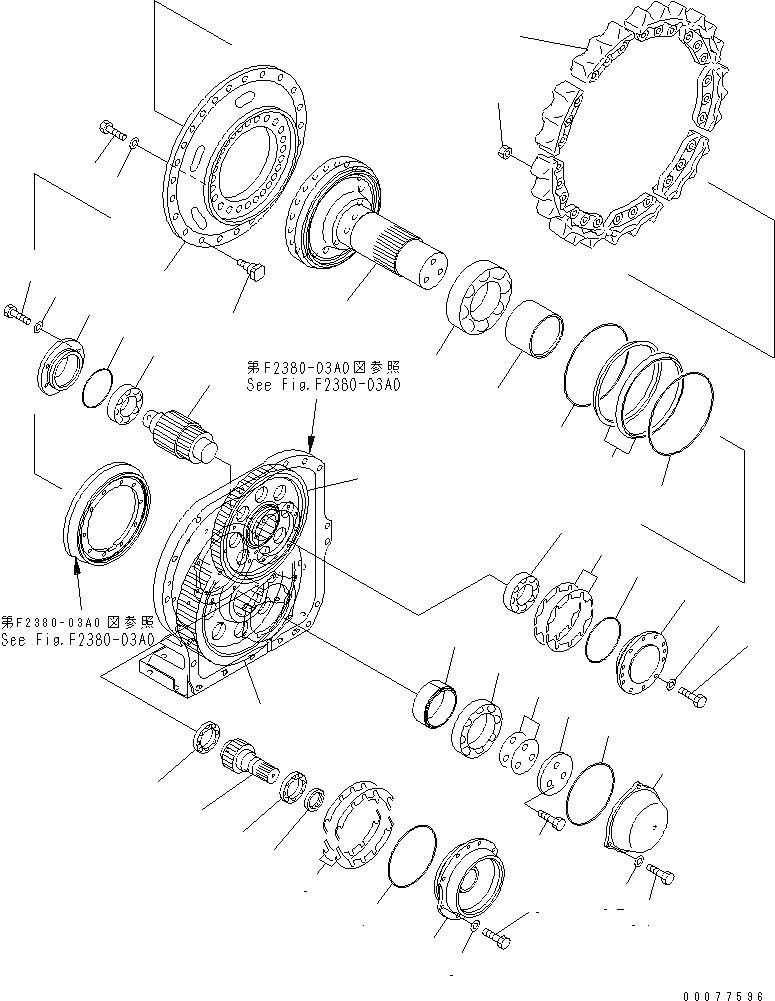 第F2380-03A0図参照
See Fig.F2380-03A0

第F2380-03A0図参照
See Fig.F2380-03A0

00077596