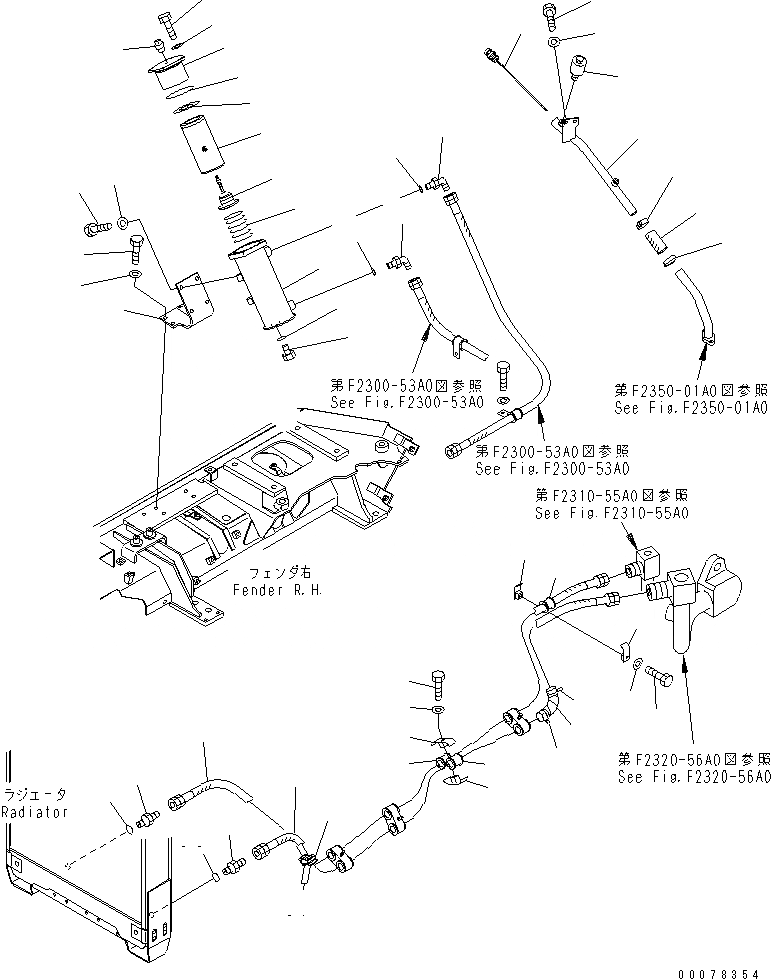 第F2300-53A0図参照
See Fig.F2300-53A0

第F2350-01A0図参照
See Fig.F2350-01A0

第F2300-53A0図参照
See Fig.F2300-53A0

第F2310-55A0図参照
See Fig.F2310-55A0

フェンダ右
Fender R.H.

第F2320-56A0図参照
See Fig.F2320-56A0

ラジエータ
Radiator

00078354