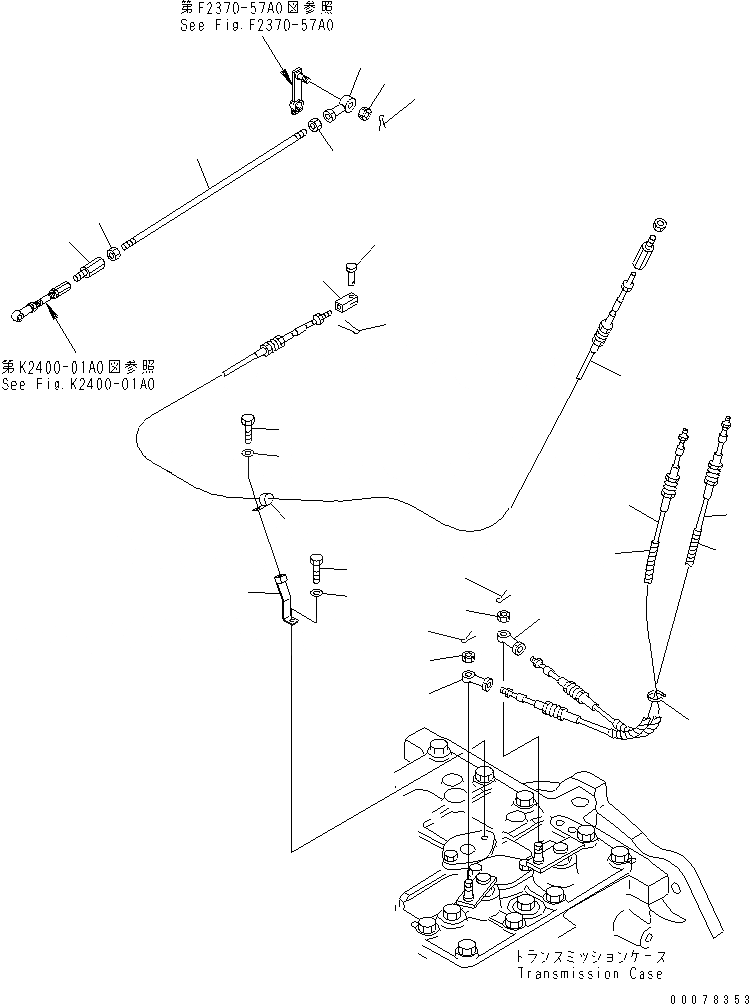 第F2370-57A0図参照
See Fig.F2370-57A0

第K2400-01A0図参照
See Fig.K2400-01A0

トランスミッションケース
Transmission Case

00078353