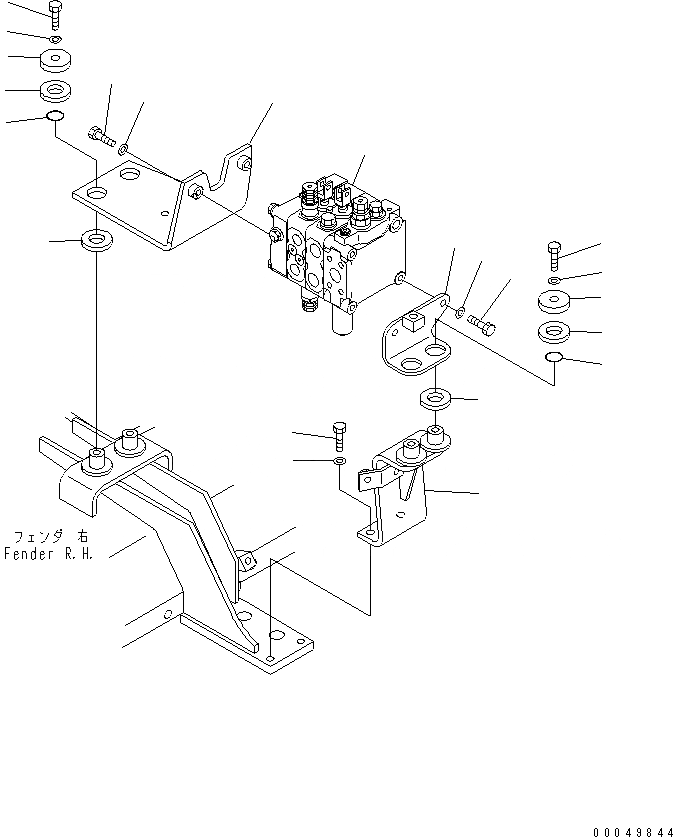 フェンダ 右
Fender R.H.

00049844