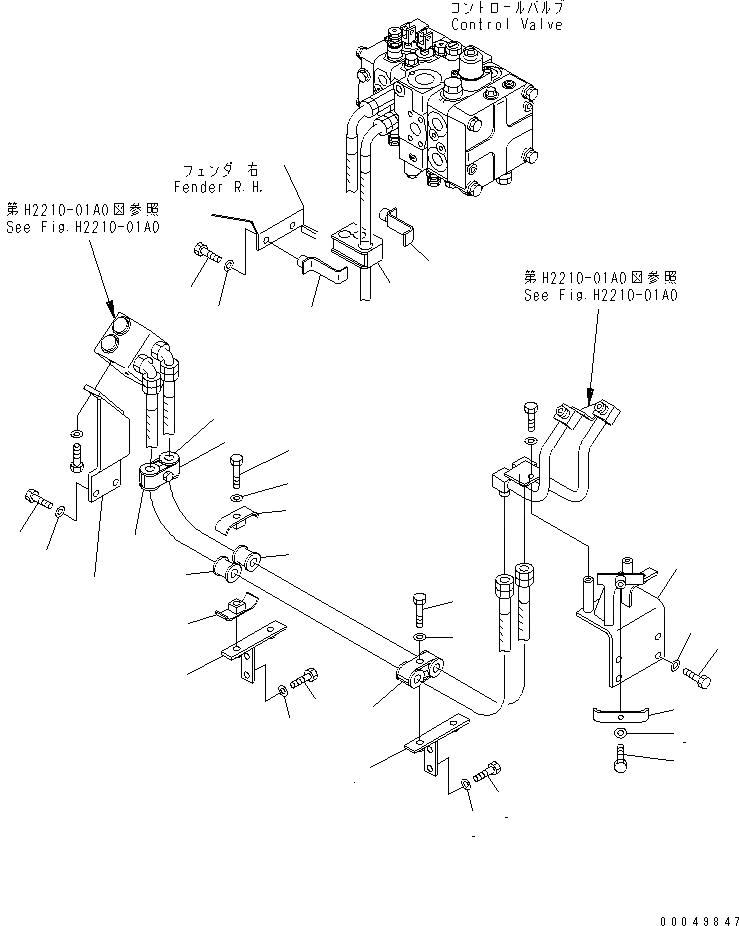 コントロールバルブ
Control Valve

フェンダ 右
Fender R.H.

第H2210-01A0図参照
See Fig.H2210-01A0

第H2210-01A0図参照
See Fig.H2210-01A0

00049847