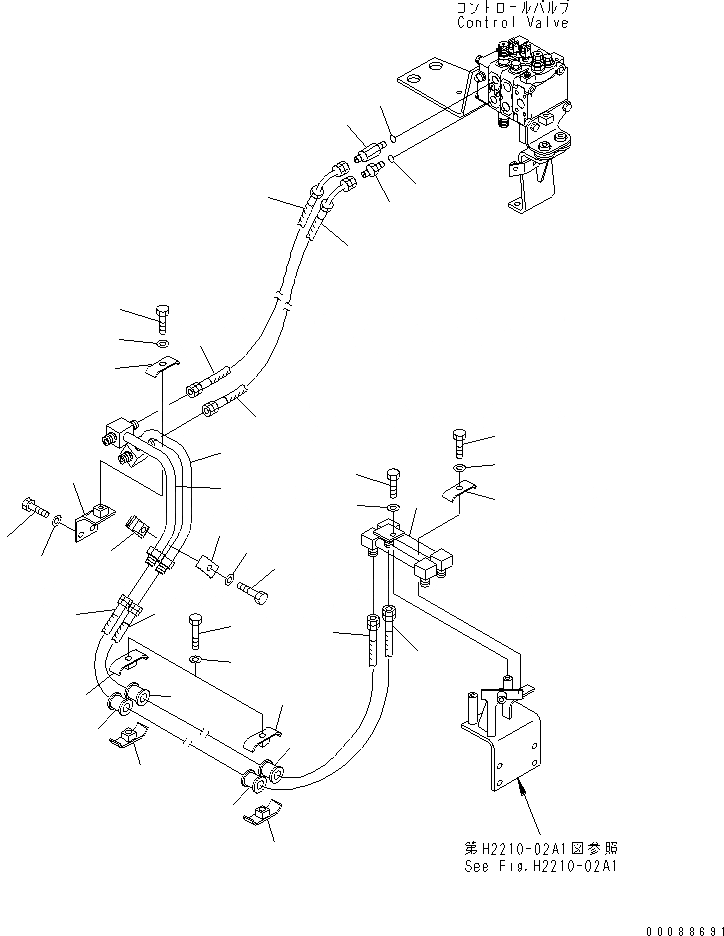 コントロールバルブ
Control Valve

第H2210-02A1図参照
See Fig.H2210-02A1

00088691