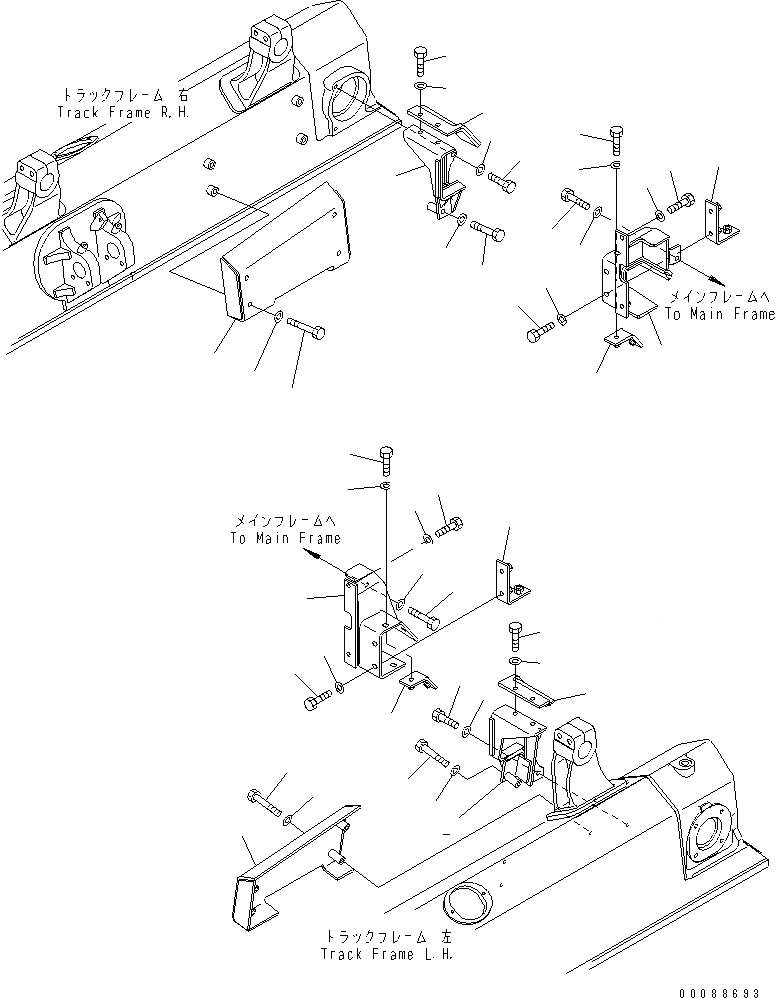 トラックフレーム 右
Track Frame R.H.

メインフレームへ
To Main Frame

メインフレームへ
To Main Frame

トラックフレーム 左
Track Frame L.H.

00088693