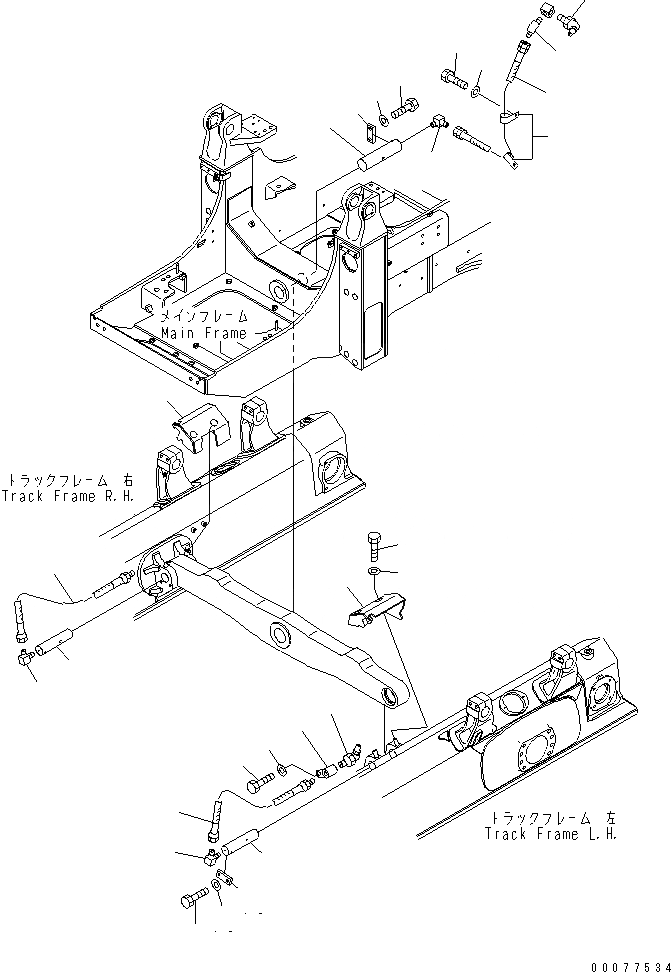 メインフレーム
Main Frame

トラックフレーム 右
Track Frame R.H.

トラックフレーム 左
Track Frame L.H.

00077534