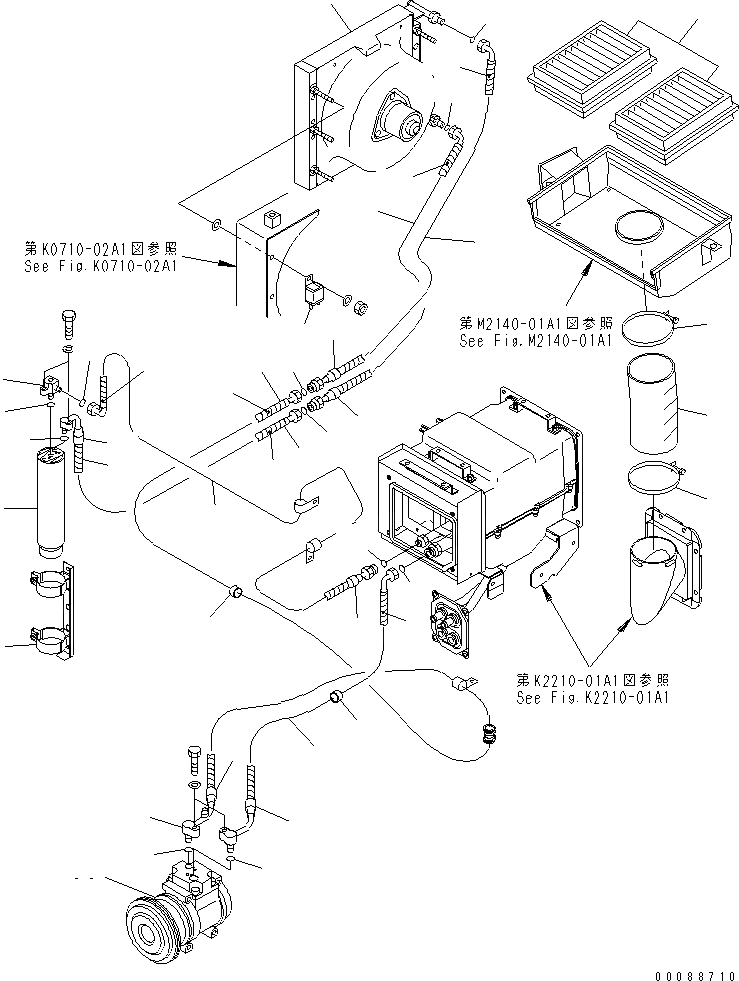 第K0710-02A1図参照
See Fig.K0710-02A1

第M2140-01A1図参照
See Fig.M2140-01A1

第K2210-01A1図参照
See Fig.K2210-01A1

00088710