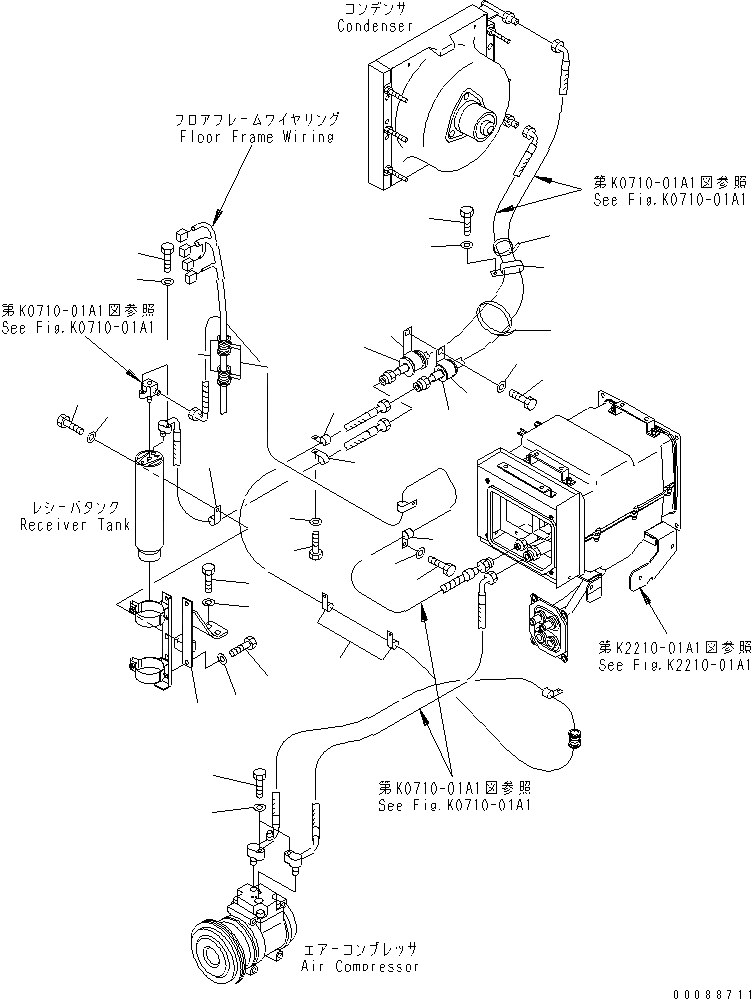 コンデンサ
Condenser

フロアフレームワイヤリング
Floor Frame Wiring

第K0710-01A1図参照
See Fig.K0710-01A1

第K0710-01A1図参照
See Fig.K0710-01A1

レシーバタンク
Receiver Tank

第K2210-01A1図参照
See Fig.K2210-01A1

第K0710-01A1図参照
See Fig.K0710-01A1

エアーコンプレッサ
Air Compressor

00088711