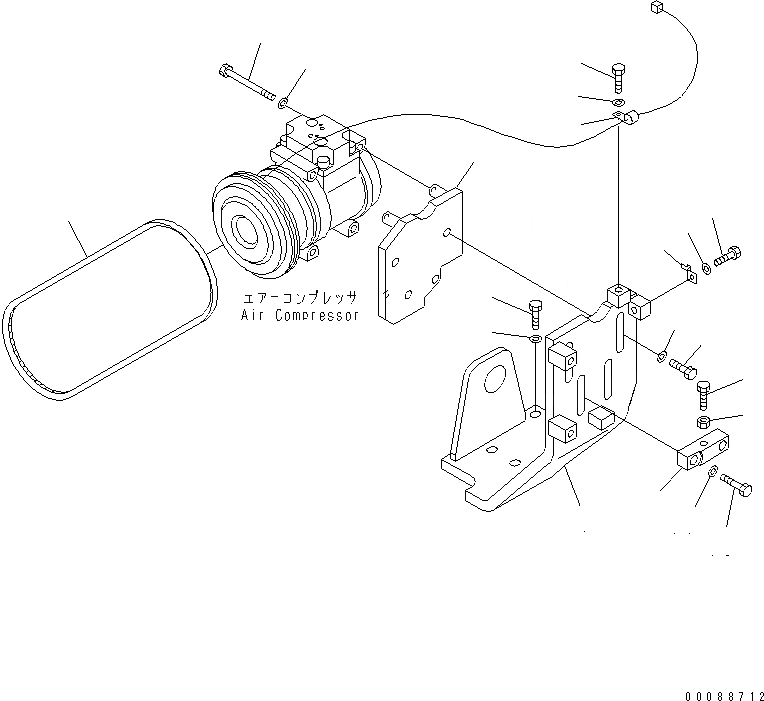 エアーコンプレッサ
Air Compressor

00088712