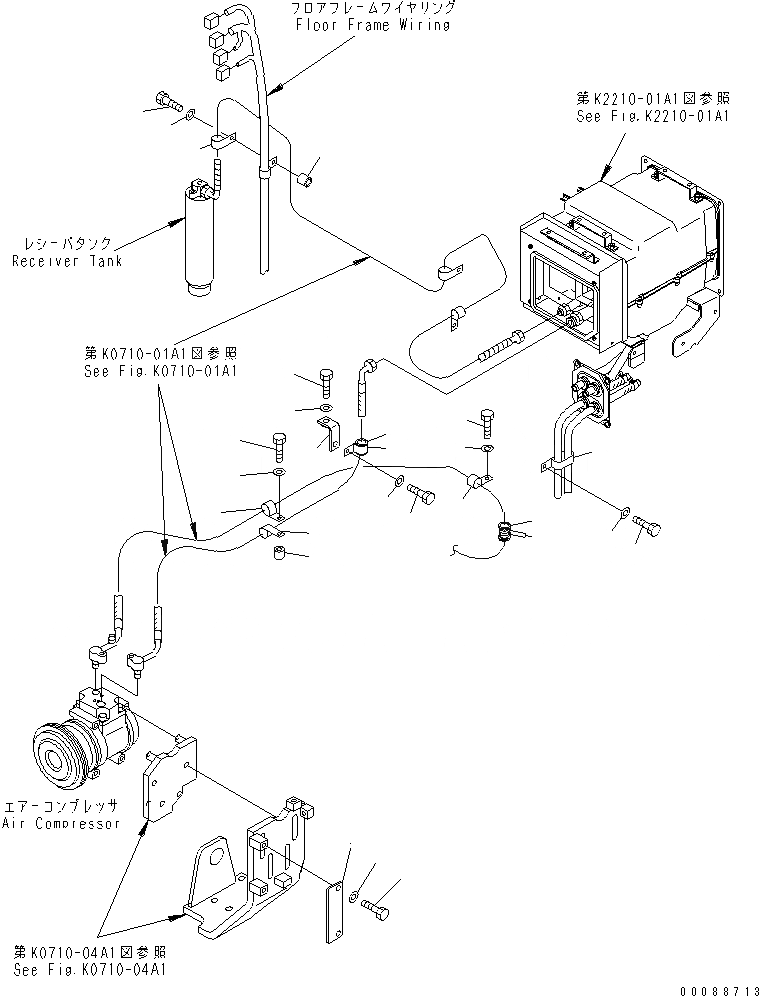 フロアフレームワイヤリング
Floor Frame Wiring

第K2210-01A1図参照
See Fig.K2210-01A1

レシーバタンク
Receiver Tank

第K0710-01A1図参照
See Fig.K0710-01A1

エアーコンプレッサ
Air Compressor

第K0710-04A1図参照
See Fig.K0710-04A1

00088713