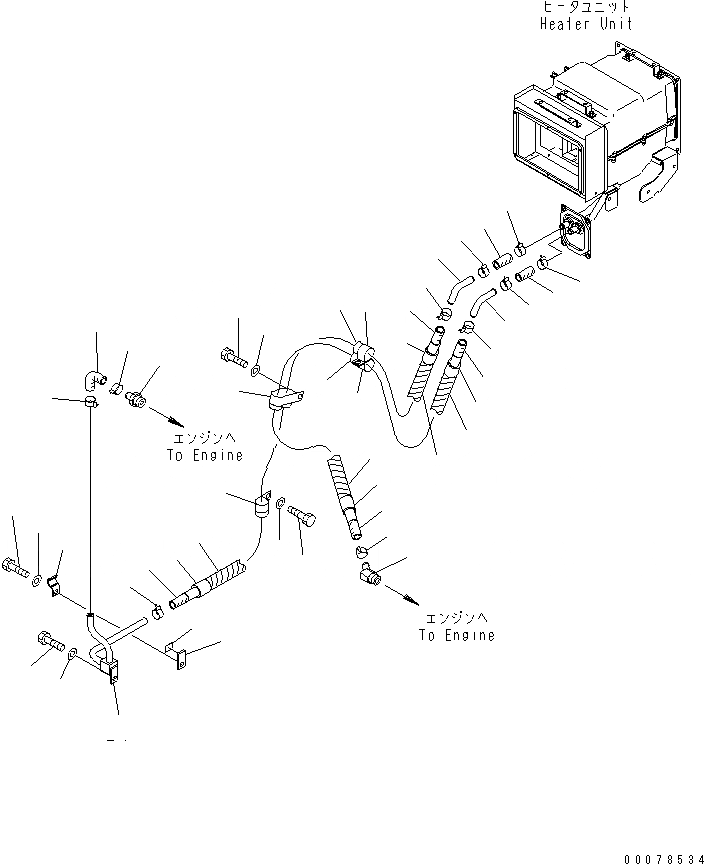 ヒータユニット
Heater Unit

エンジンへ
To Engine

エンジンへ
To Engine

00078534