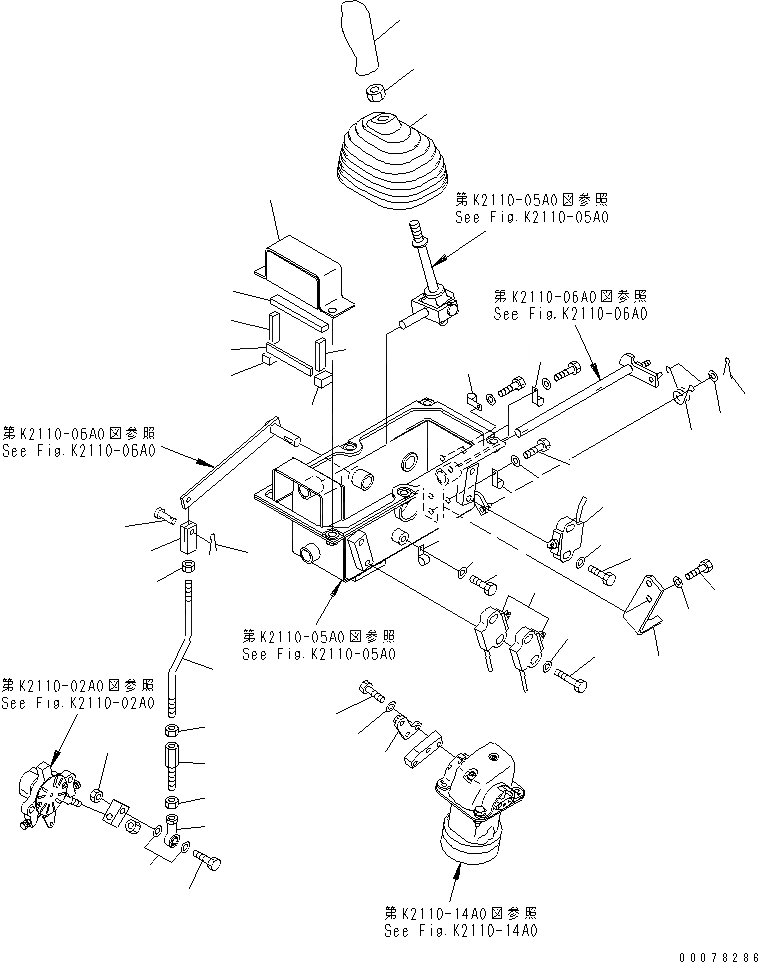 第K2110-05A0図参照
See Fig.K2110-05A0

第K2110-06A0図参照
See Fig.K2110-06A0

第K2110-06A0図参照
See Fig.K2110-06A0

第K2110-05A0図参照
See Fig.K2110-05A0

第K2110-02A0図参照
See Fig.K2110-02A0

第K2110-14A0図参照
See Fig.K2110-14A0

00078286