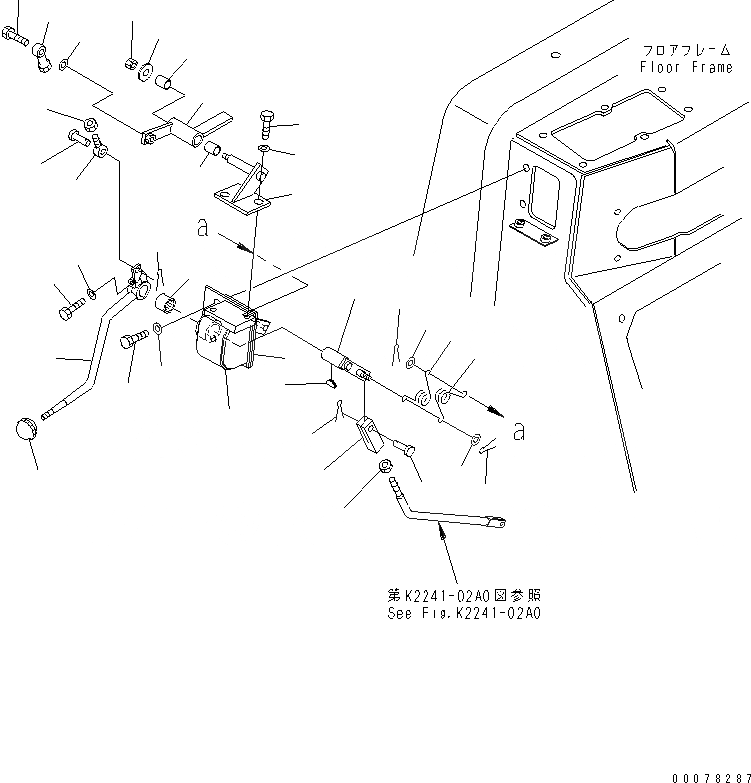 フロアフレーム
Floor Frame

a

a

第K2241-02A0図参照
See Fig.K2241-02A0

00078287