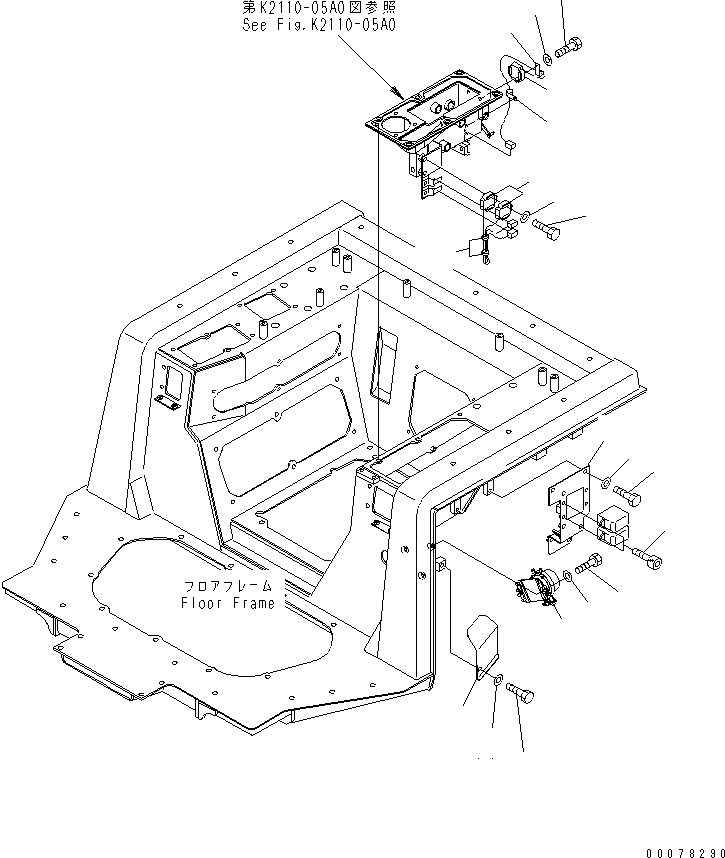 第K2110-05A0図参照
See Fig.K2110-05A0

フロアフレーム
Floor Frame

00078290