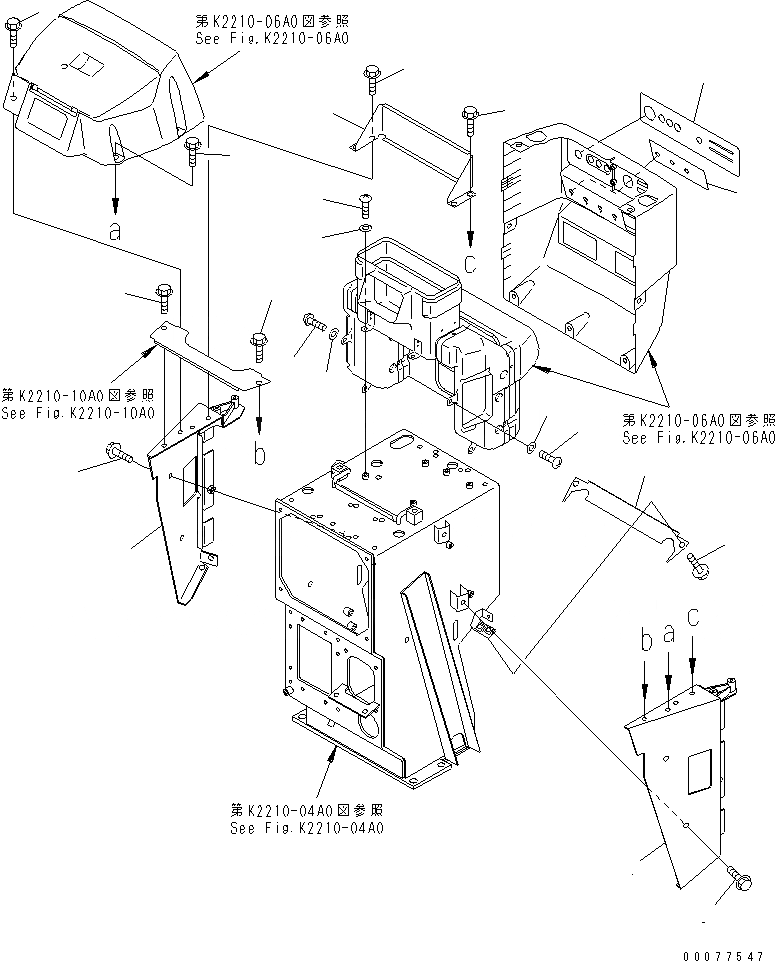 第K2210-06A0図参照
See Fig.K2210-06A0

a

c

第K2210-10A0図参照
See Fig.K2210-10A0

b

第K2210-06A0図参照
See Fig.K2210-06A0

b a c

第K2210-04A0図参照
See Fig.K2210-04A0

00077547