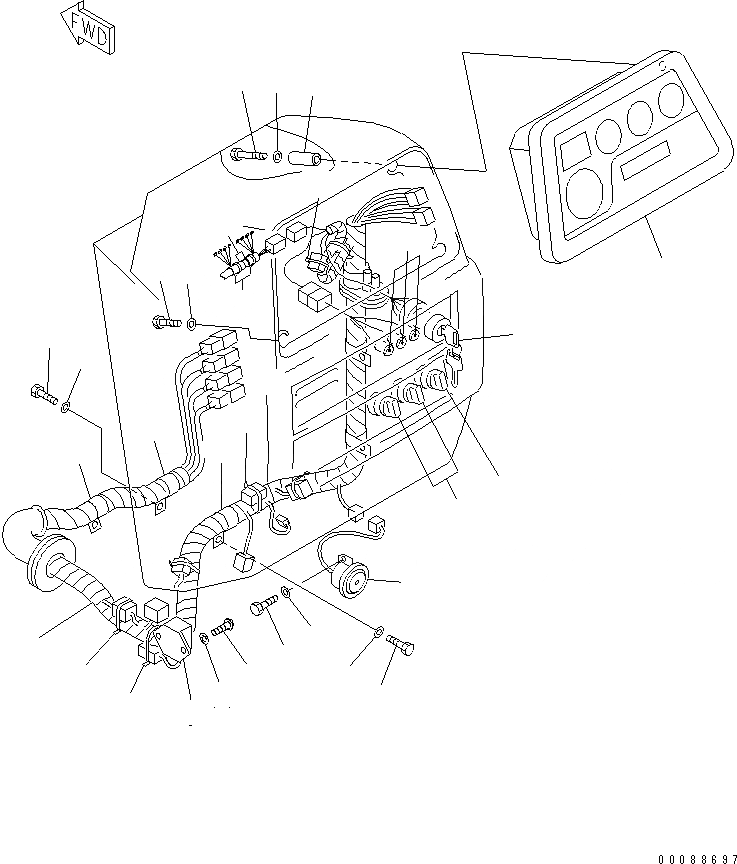 FWD

00088697