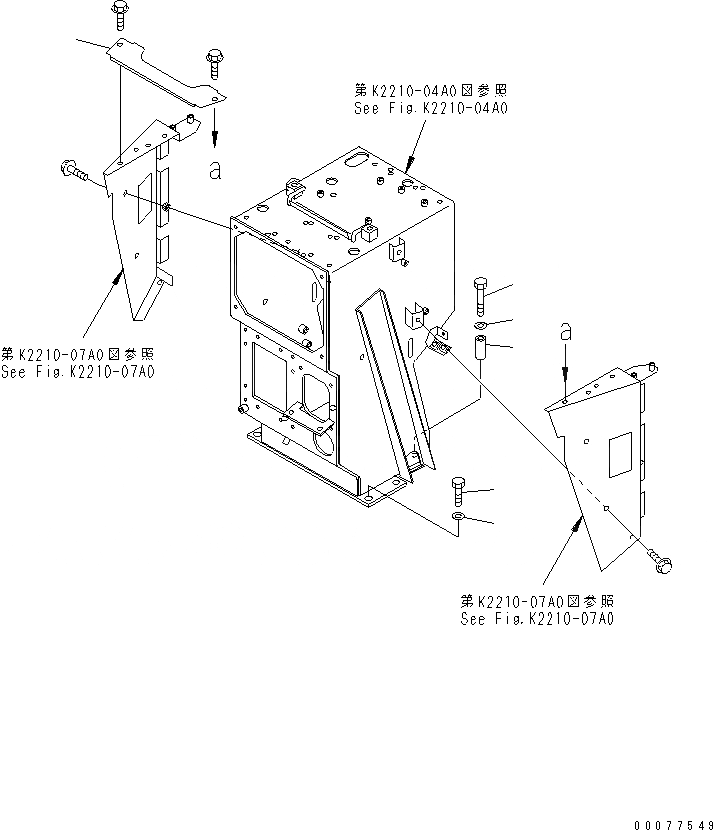 第K2210-04A0図参照
See Fig.K2210-04A0

a

第K2210-07A0図参照
See Fig.K2210-07A0

a

第K2210-07A0図参照
See Fig.K2210-07A0

00077549