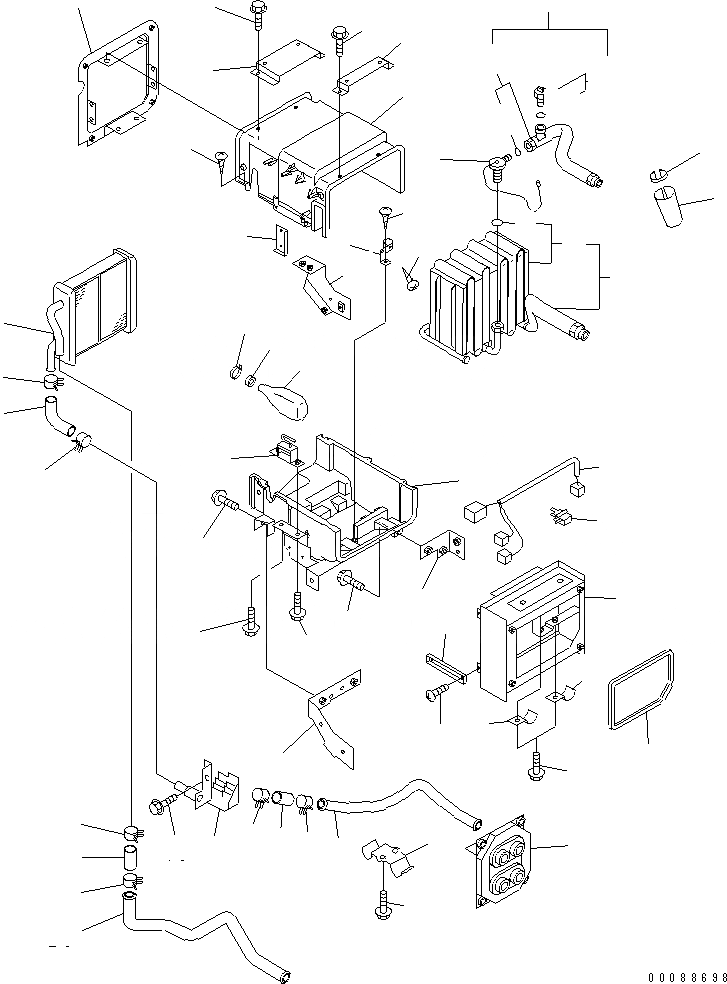 00088698